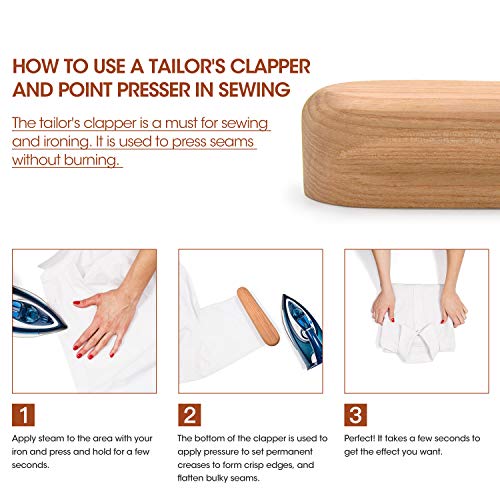 HOW TO USE A TAILOR'S CLAPPER AND POINT PRESSER IN SEWING

The tailor's clapper is a must for sewing and ironing. It is used to press seams without burning.

1

Apply steam to the area with your iron and press and hold for a few seconds.

2

The bottom of the clapper is used to apply pressure to set permanent creases to form crisp edges, and flatten bulky seams.

3

Perfect! It takes a few seconds to get the effect you want.